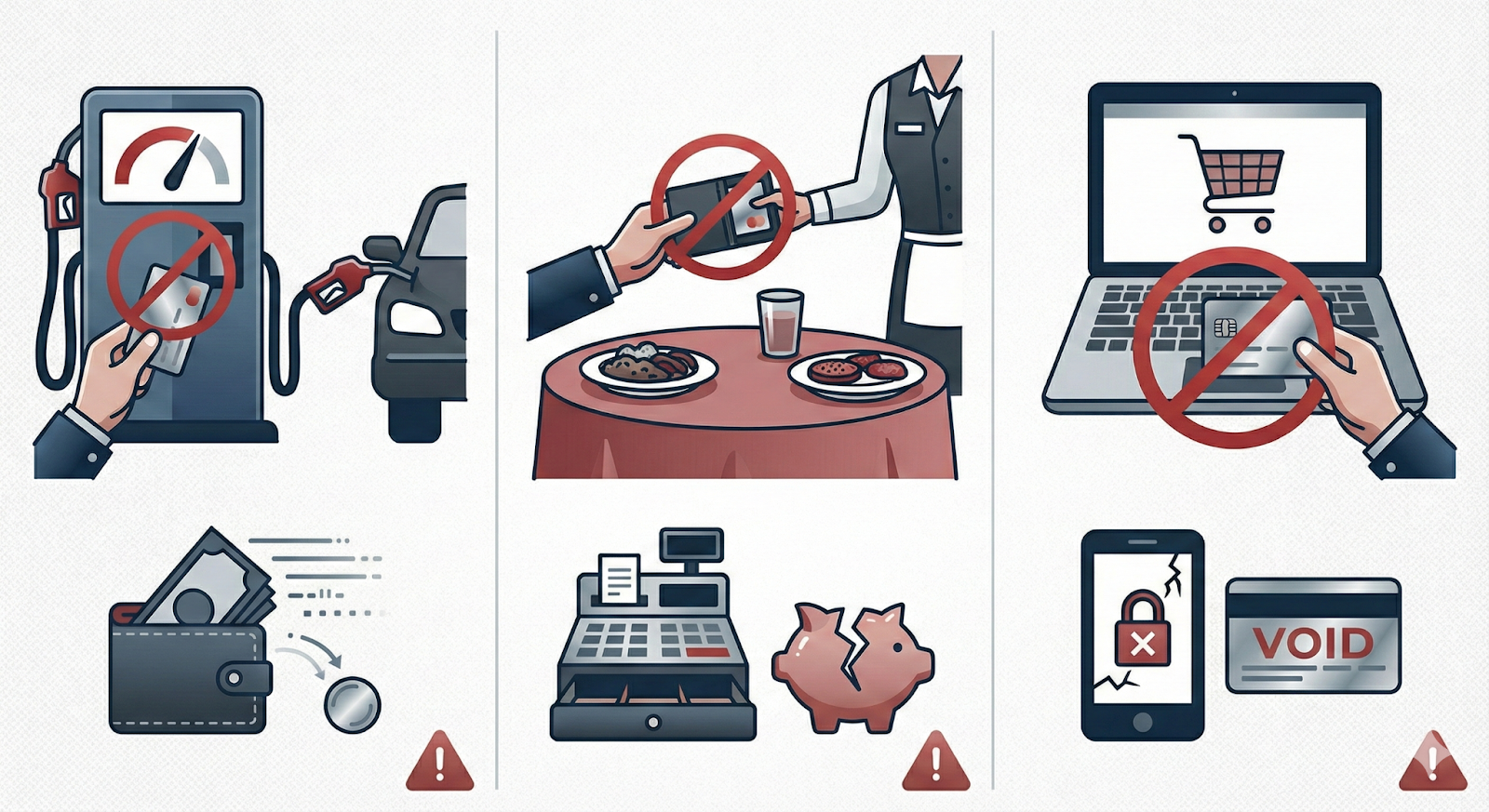 VOID